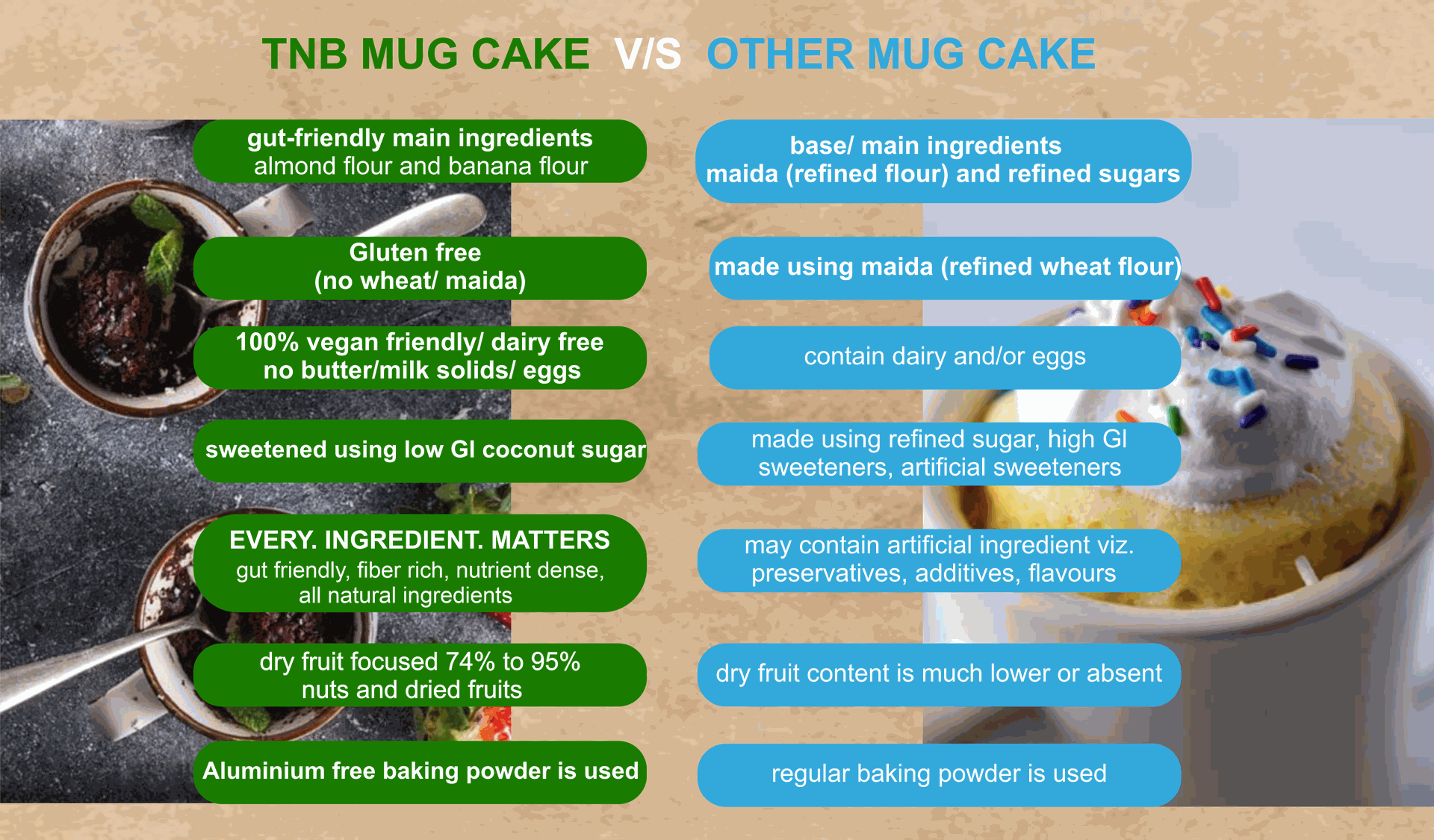 TNB MUG CAKE V/S OTHER MUG CAKE

gut-friendly main ingredients
almond flour and banana flour

Gluten free
(no wheat/ maida)

100% vegan friendly/ dairy free
no butter/milk solids/ eggs

sweetened using low GI coconut sugar

EVERY. INGREDIENT. MATTERS
gut friendly, fiber rich, nutrient dense, all natural ingredients

dry fruit focused 74% to 95%
nuts and dried fruits

Aluminium free baking powder is used

base/ main ingredients
maida (refined flour) and refined sugars

made using maida (refined wheat flour)

contain dairy and/or eggs

made using refined sugar, high GI sweeteners, artificial sweeteners

may contain artificial ingredient viz. preservatives, additives, flavours

dry fruit content is much lower or absent

regular baking powder is used